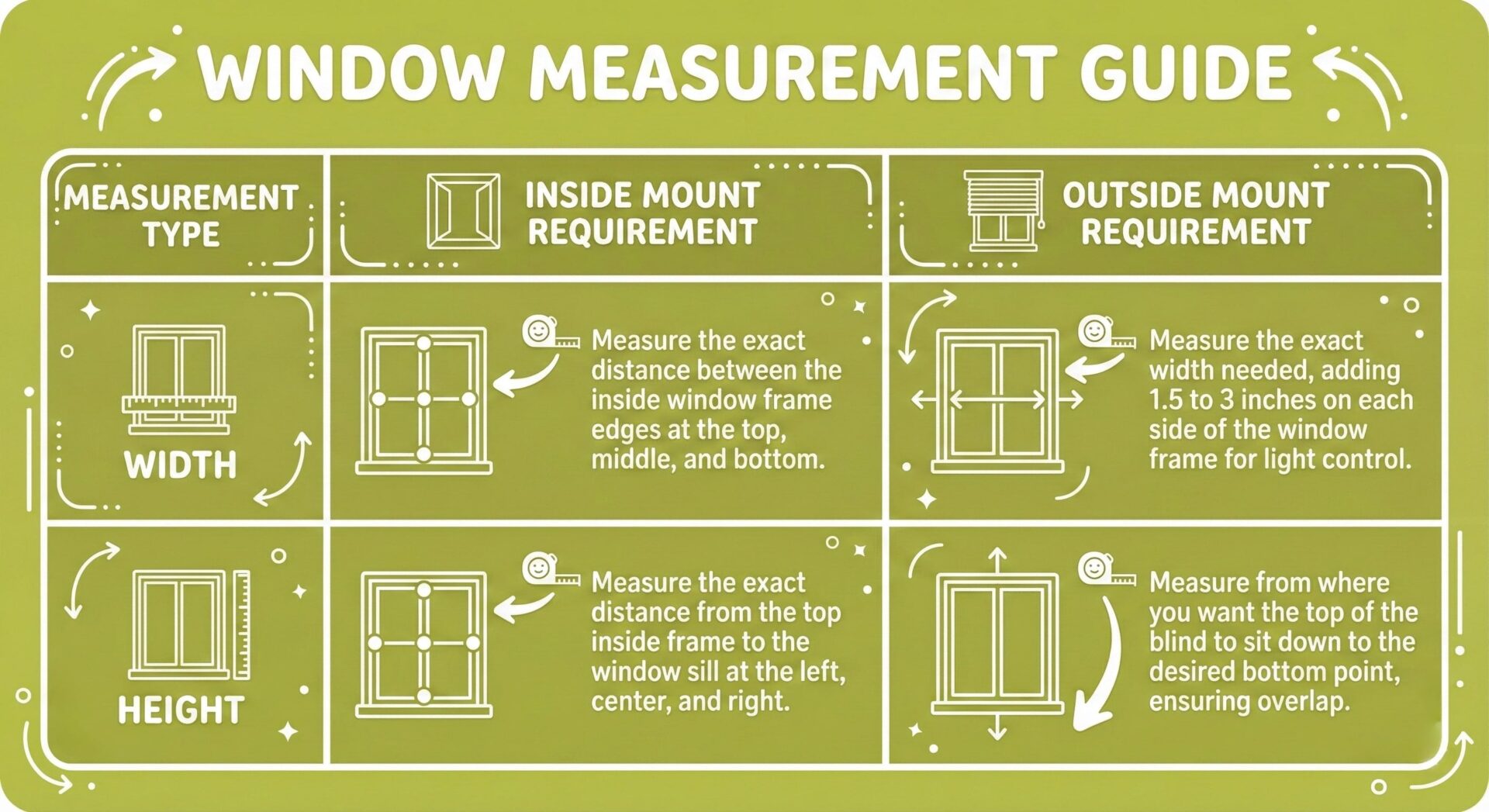 WINDOW MEASUREMENT GUIDE

| MEASUREMENT TYPE | INSIDE MOUNT REQUIREMENT | OUTSIDE MOUNT REQUIREMENT |
|---|---|---|
| WIDTH | Measure the exact distance between the inside window frame edges at the top, middle, and bottom. | Measure the exact width needed, adding 1.5 to 3 inches on each side of the window frame for light control. |
| HEIGHT | Measure the exact distance from the top inside frame to the window sill at the left, center, and right. | Measure from where you want the top of the blind to sit down to the desired bottom point, ensuring overlap. |